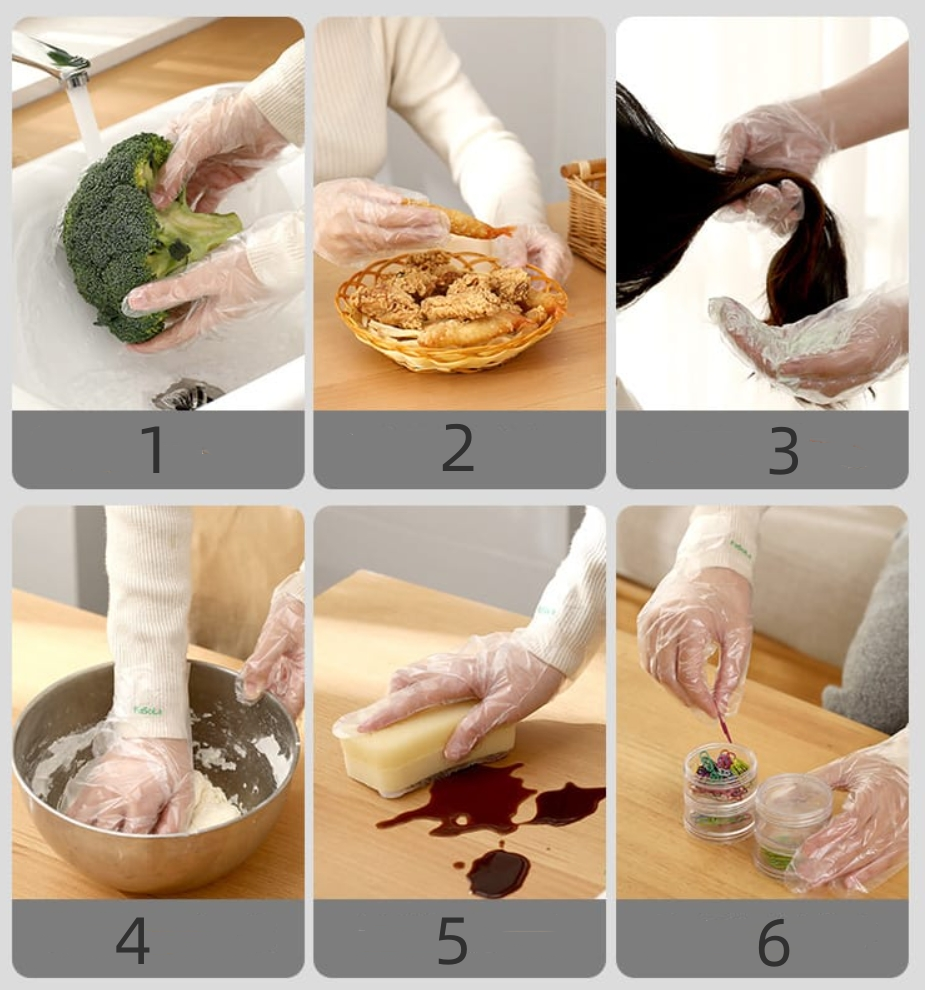 1

2

3

4

5

6