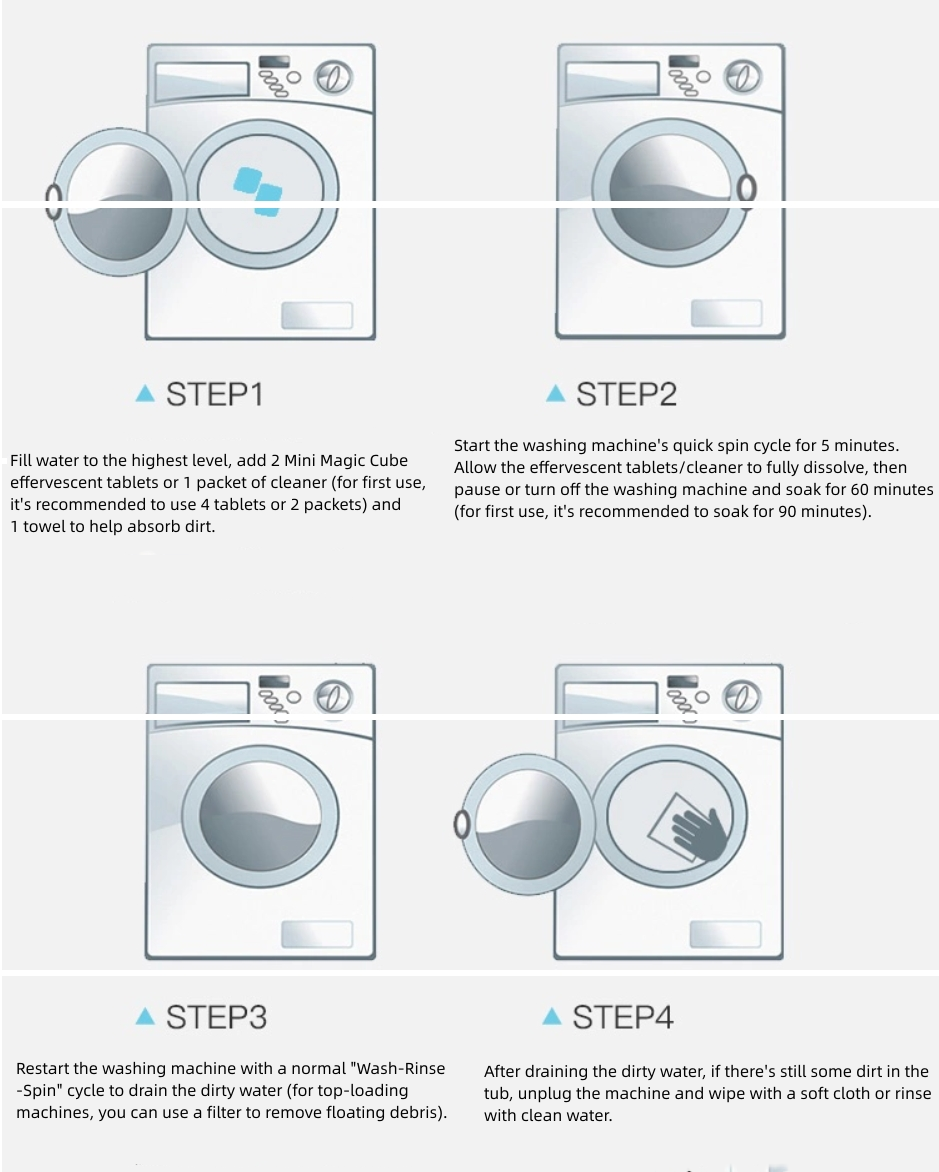 ▲ STEP1

Fill water to the highest level, add 2 Mini Magic Cube effervescent tablets or 1 packet of cleaner (for first use, it's recommended to use 4 tablets or 2 packets) and 1 towel to help absorb dirt.

▲ STEP2

Start the washing machine's quick spin cycle for 5 minutes. Allow the effervescent tablets/cleaner to fully dissolve, then pause or turn off the washing machine and soak for 60 minutes (for first use, it's recommended to soak for 90 minutes).

▲ STEP3

Restart the washing machine with a normal "Wash-Rinse-Spin" cycle to drain the dirty water (for top-loading machines, you can use a filter to remove floating debris).

▲ STEP4

After draining the dirty water, if there's still some dirt in the tub, unplug the machine and wipe with a soft cloth or rinse with clean water.