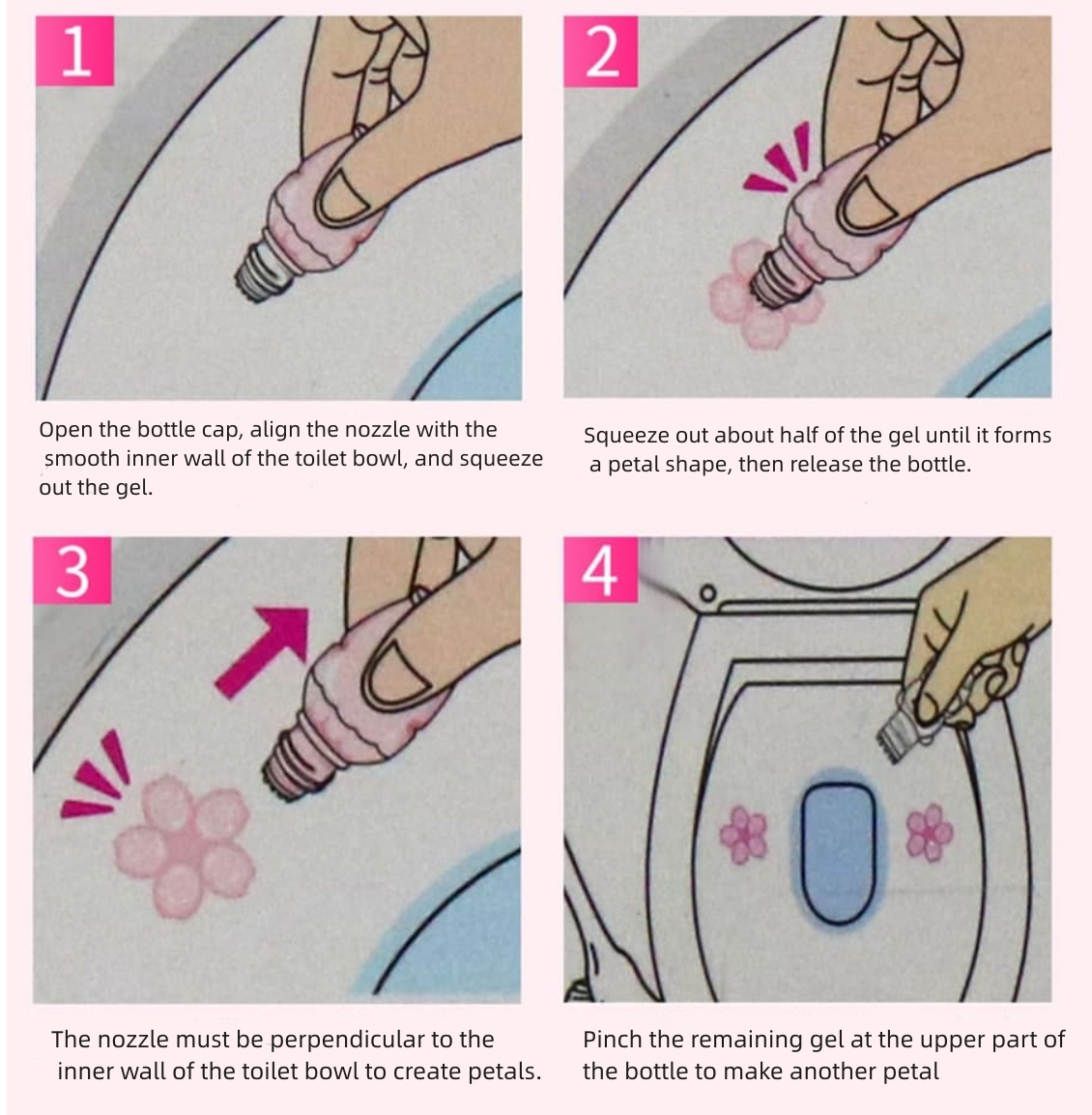 1

Open the bottle cap, align the nozzle with the smooth inner wall of the toilet bowl, and squeeze out the gel.

2

Squeeze out about half of the gel until it forms a petal shape, then release the bottle.

3

The nozzle must be perpendicular to the inner wall of the toilet bowl to create petals.

4

Pinch the remaining gel at the upper part of the bottle to make another petal