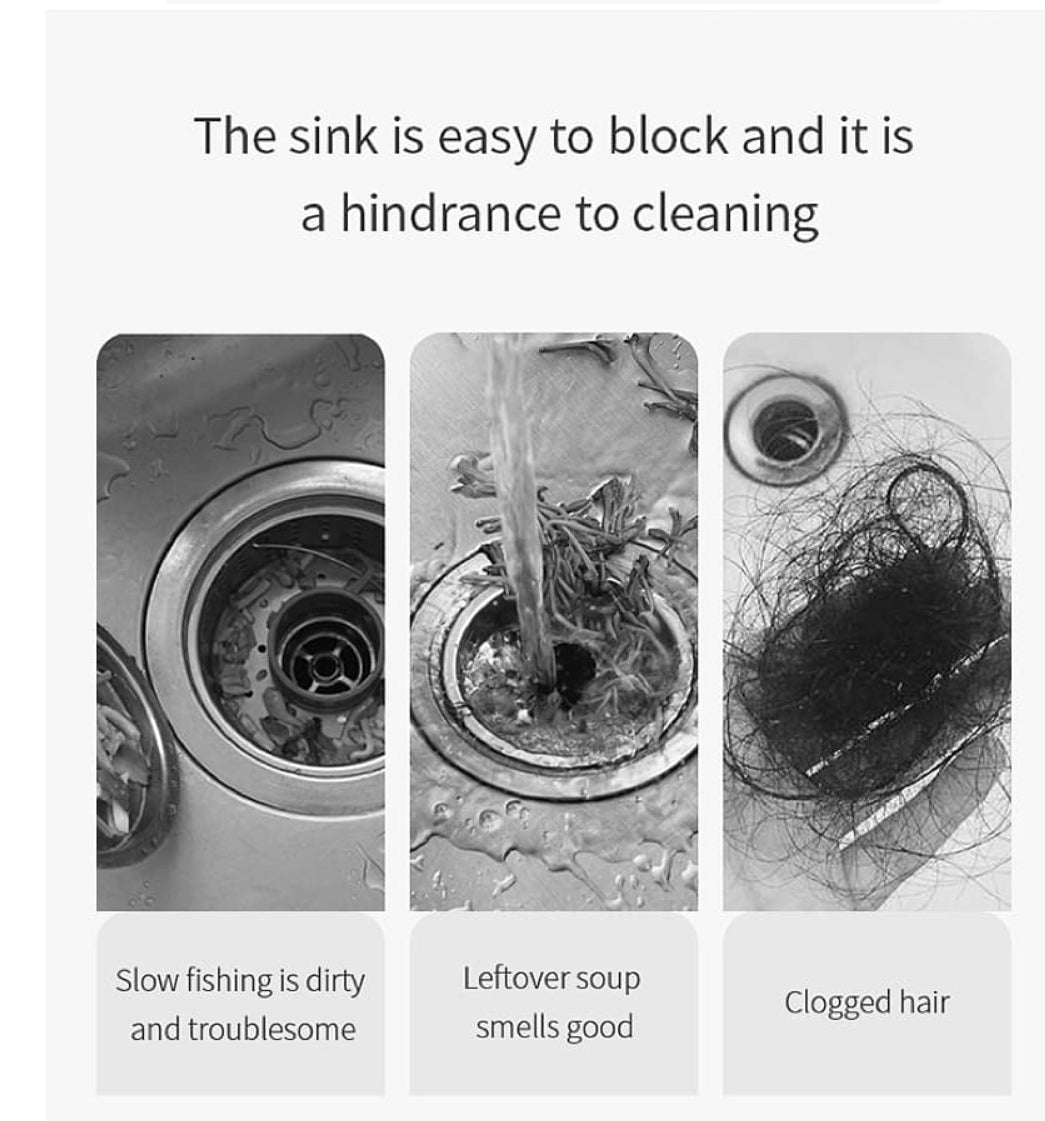 The sink is easy to block and it is a hindrance to cleaning

Slow fishing is dirty and troublesome

Leftover soup smells good

Clogged hair