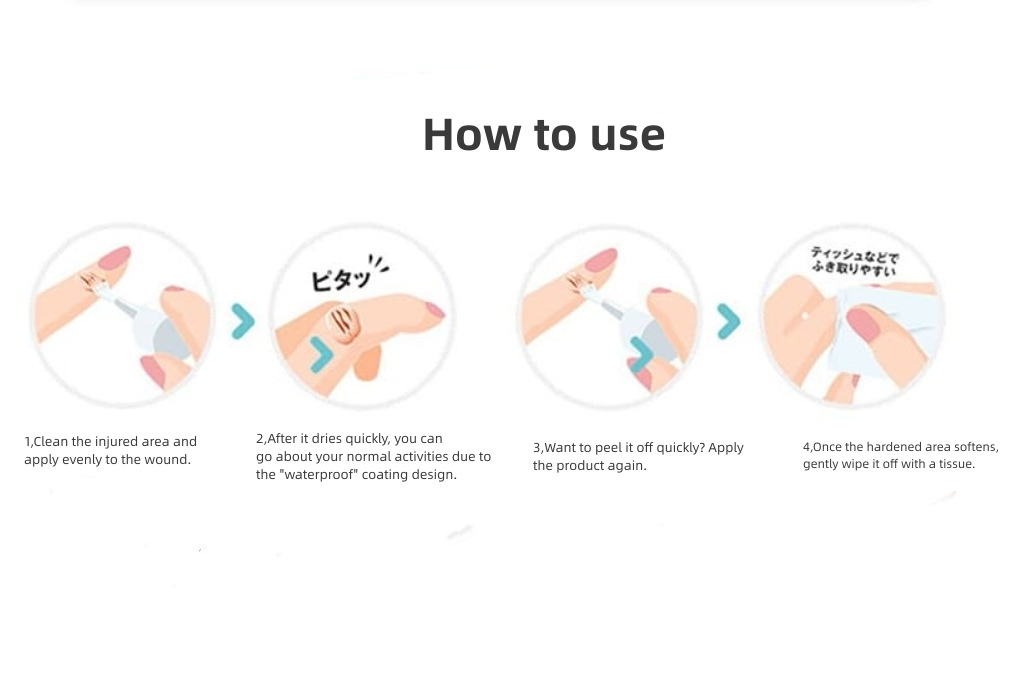 How to use

ピタッ

ティッシュなどで
ふき取りやすい

1,Clean the injured area and apply evenly to the wound.

2,After it dries quickly, you can go about your normal activities due to the "waterproof" coating design.

3,Want to peel it off quickly? Apply the product again.

4,Once the hardened area softens, gently wipe it off with a tissue.